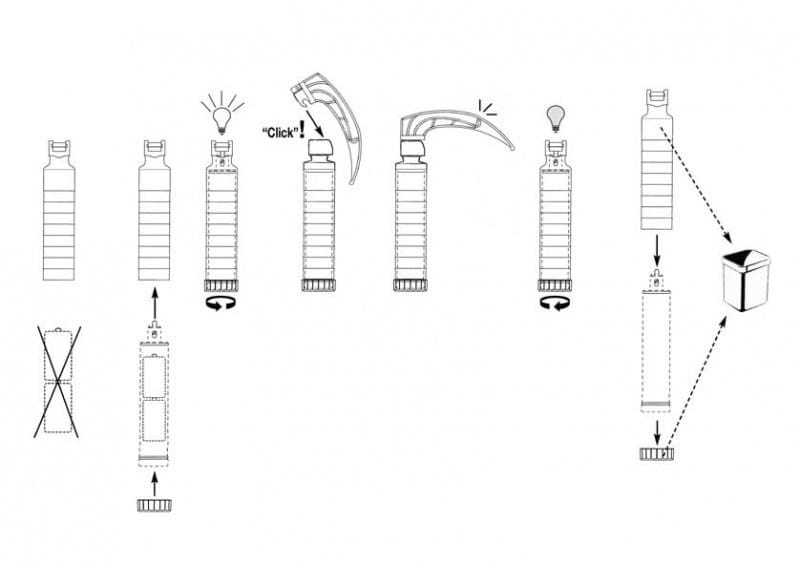 "Click"!